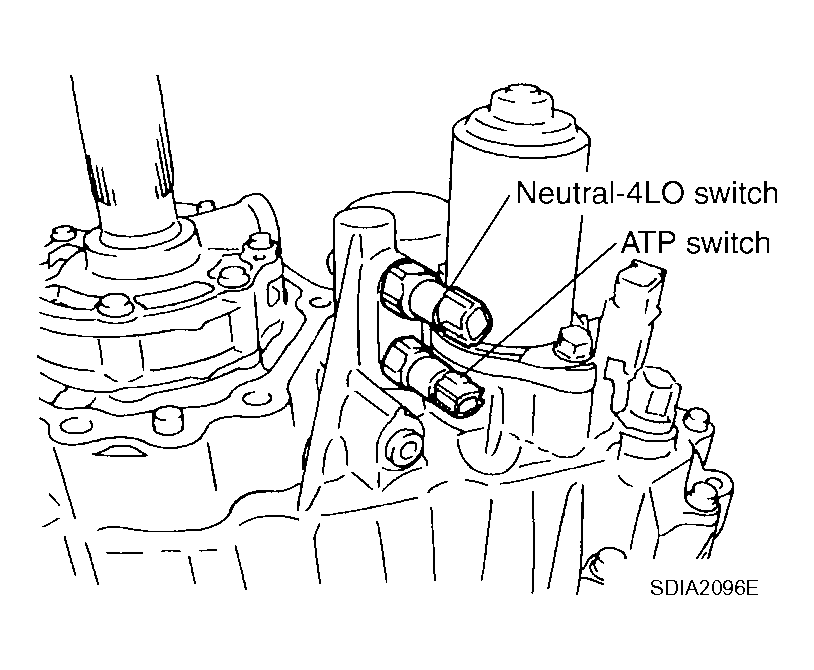 Neutral-4LO switch
ATP switch
SDIA2096E