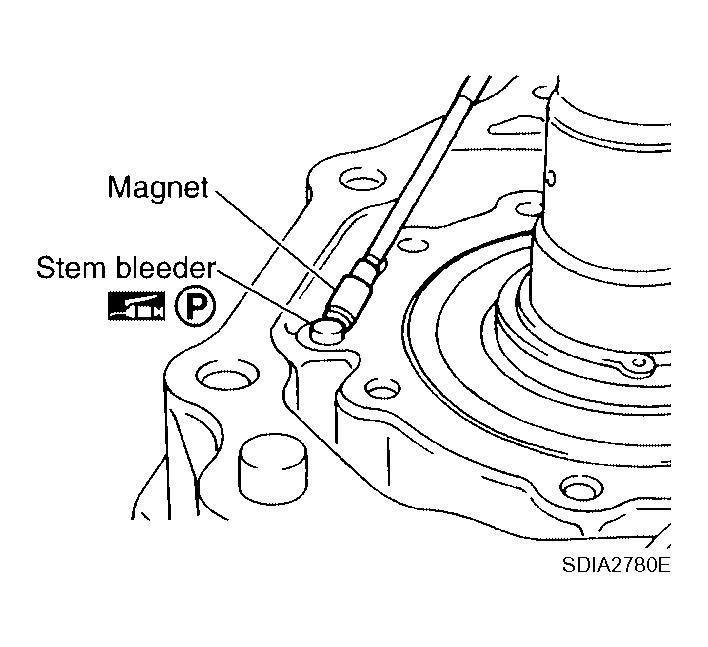 Magnet

Stem bleeder

P

SDIA2780E