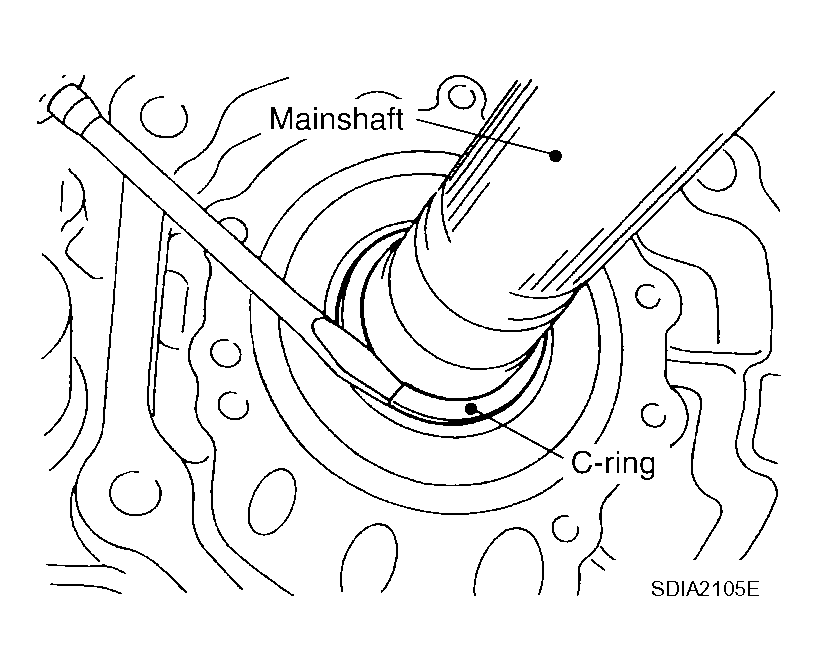 Mainshaft

C-ring

SDIA2105E