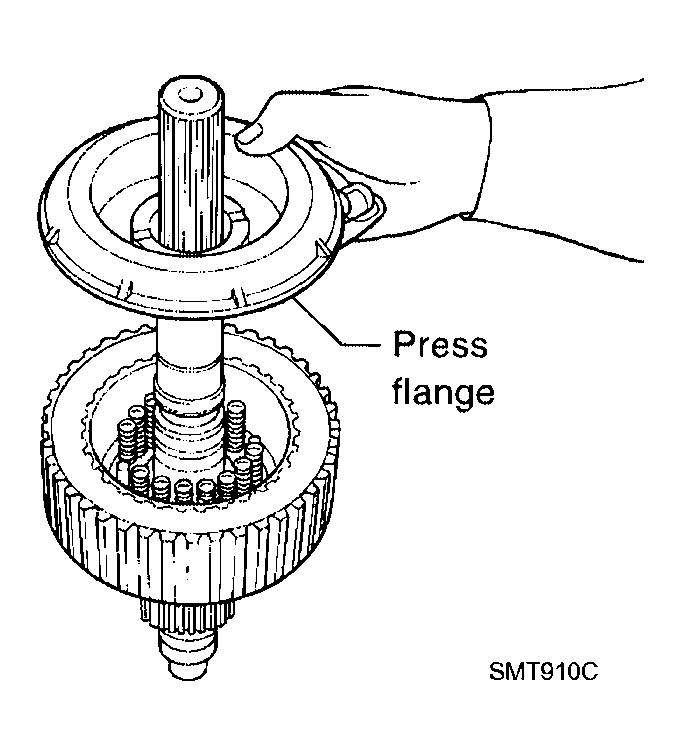 Press flange

SMT910C