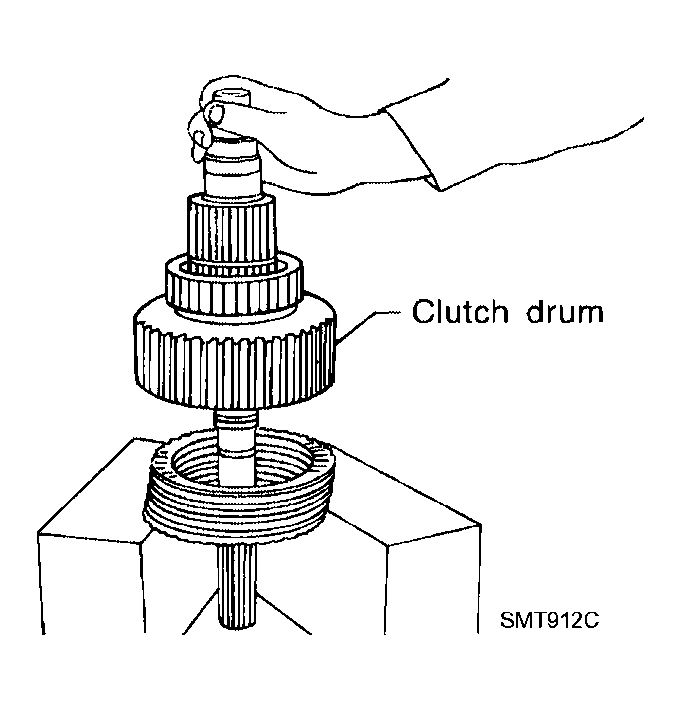 Clutch drum

SMT912C