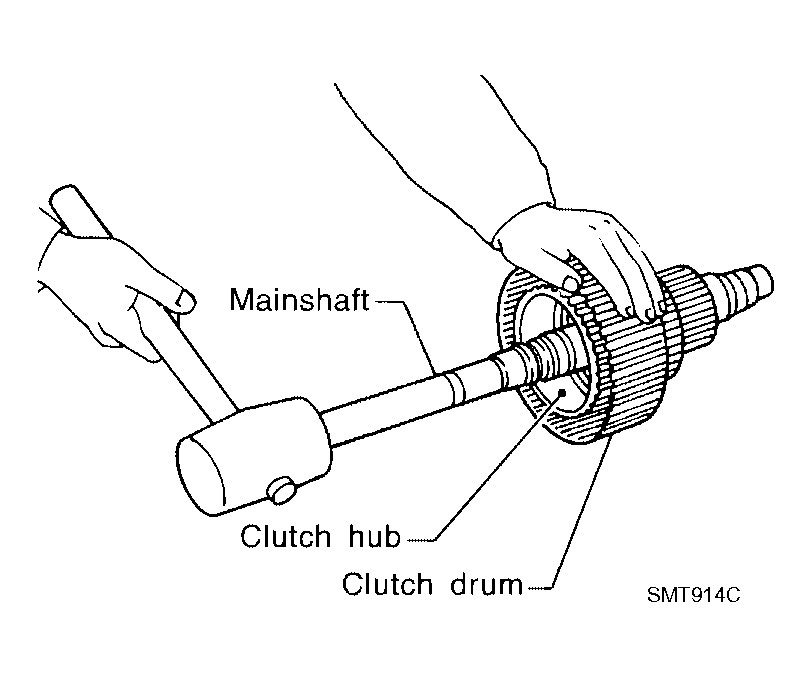 Mainshaft
Clutch hub
Clutch drum
SMT914C