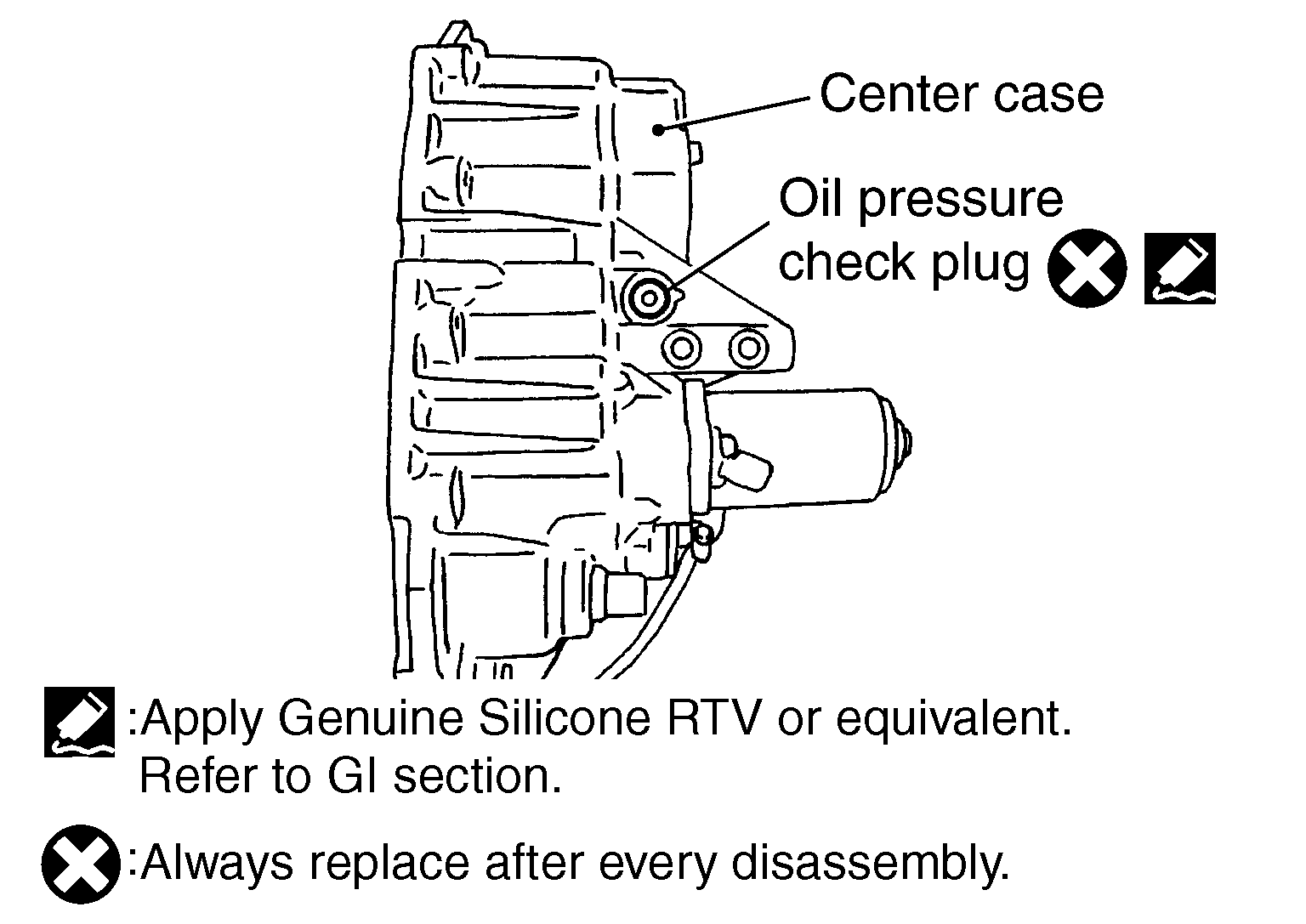 Center case

Oil pressure check plug

:Apply Genuine Silicone RTV or equivalent. Refer to GI section.

:Always replace after every disassembly.