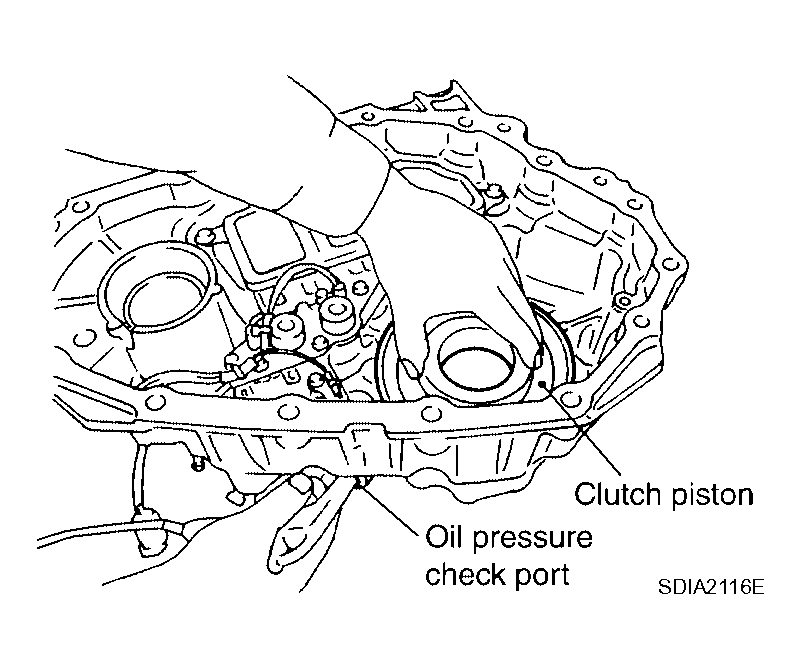 Clutch piston

Oil pressure check port

SDIA2116E