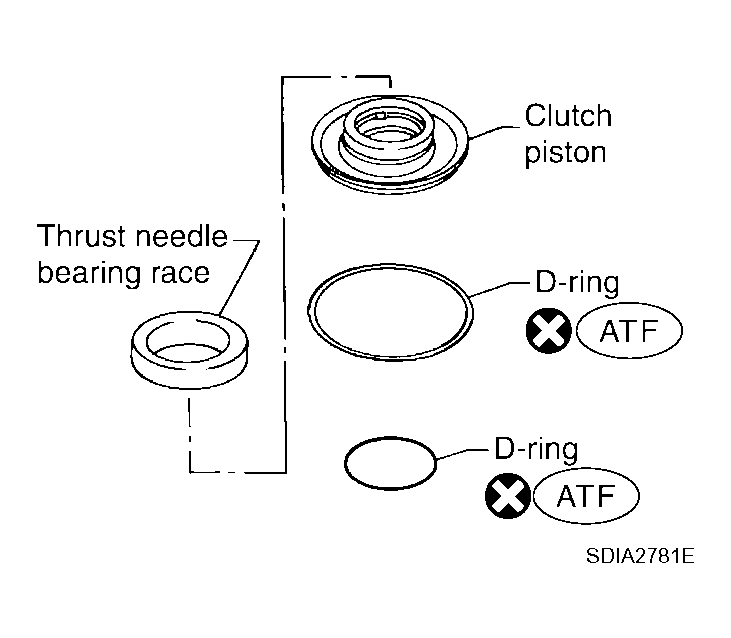 Clutch piston

Thrust needle bearing race

D-ring

ATF

D-ring

ATF

SDIA2781E