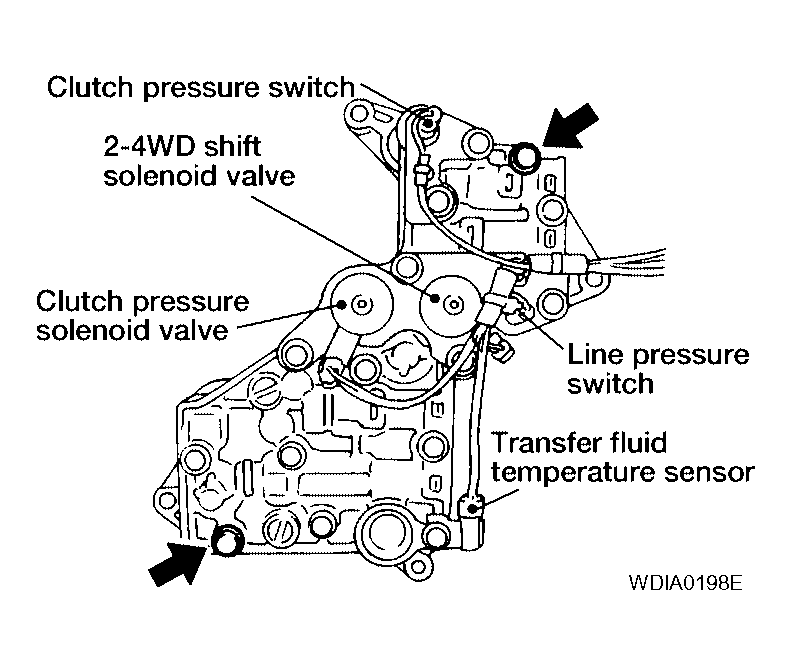 Clutch pressure switch

2-4WD shift solenoid valve

Clutch pressure solenoid valve

Line pressure switch

Transfer fluid temperature sensor

WDIA0198E