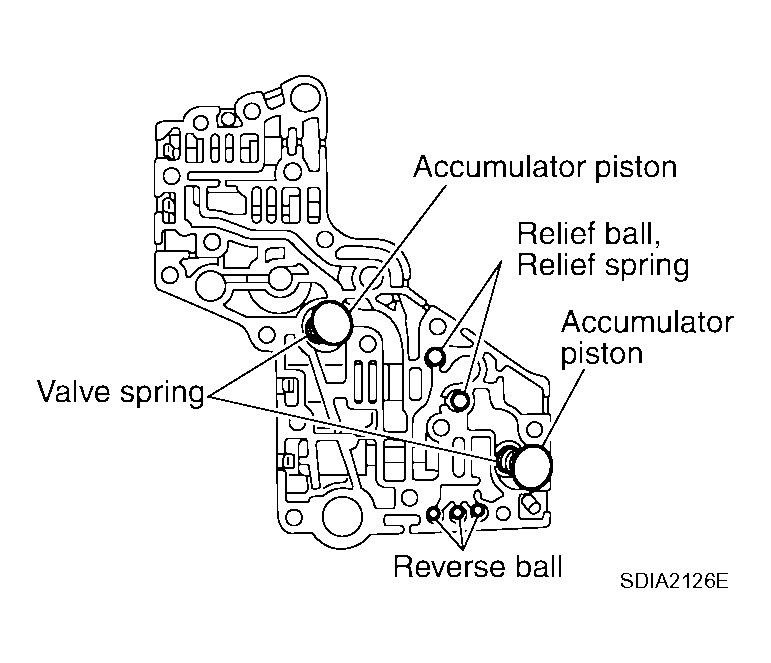 Accumulator piston

Relief ball,
Relief spring

Accumulator
piston

Valve spring

Reverse ball

SDIA2126E