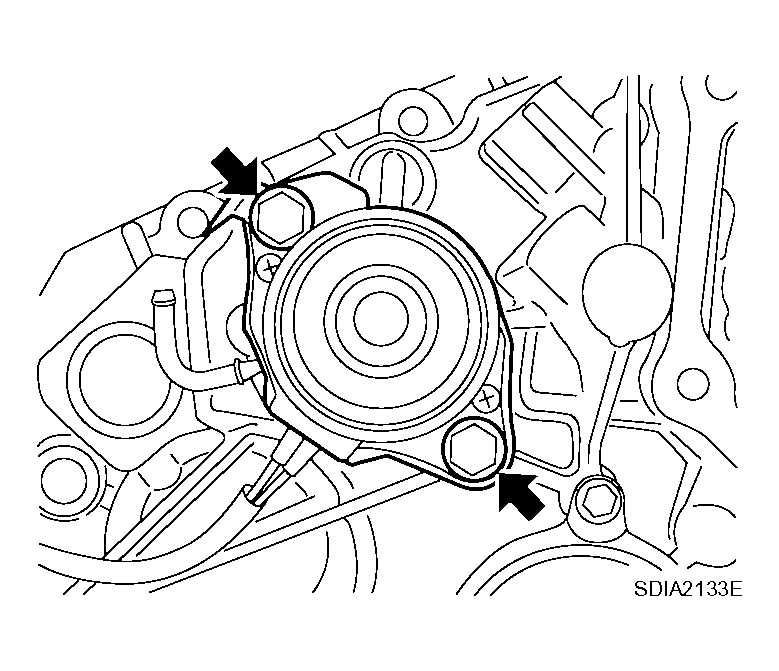 SDIA2133E