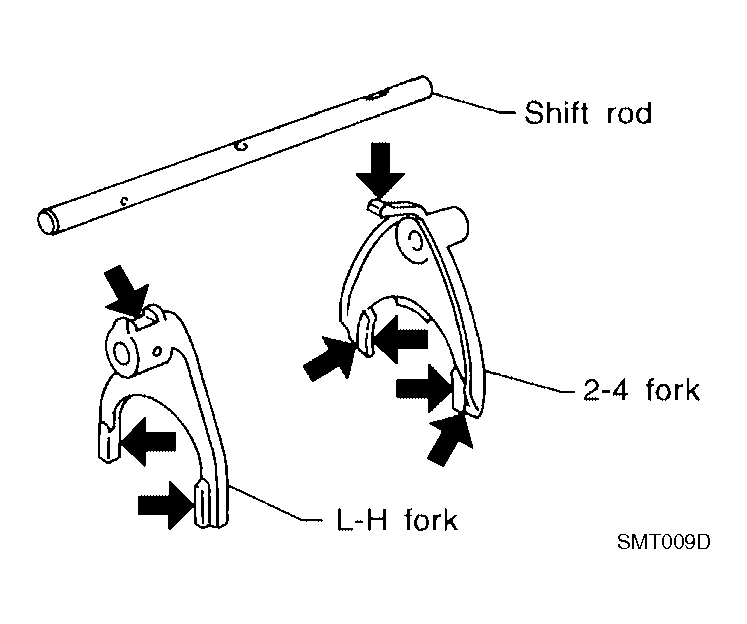 Shift rod

2-4 fork

L-H fork

SMT009D