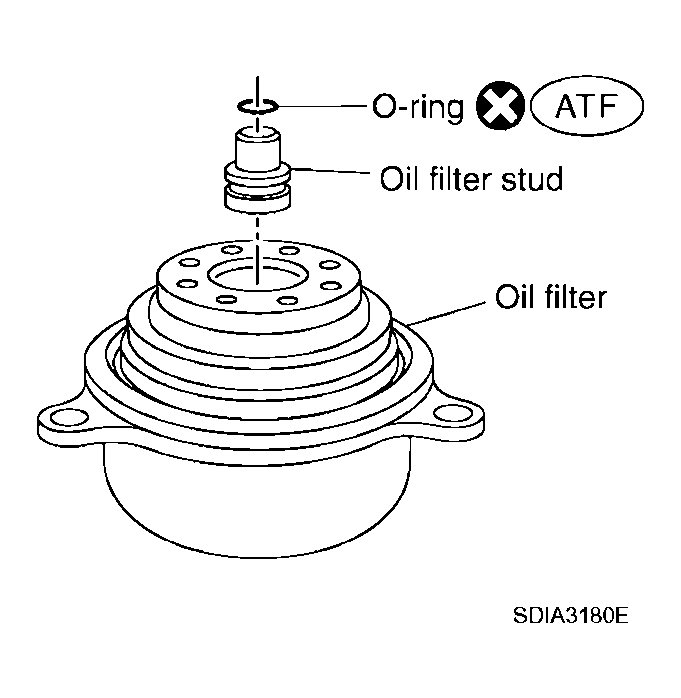 O-ring ATF

Oil filter stud

Oil filter

SDIA3180E