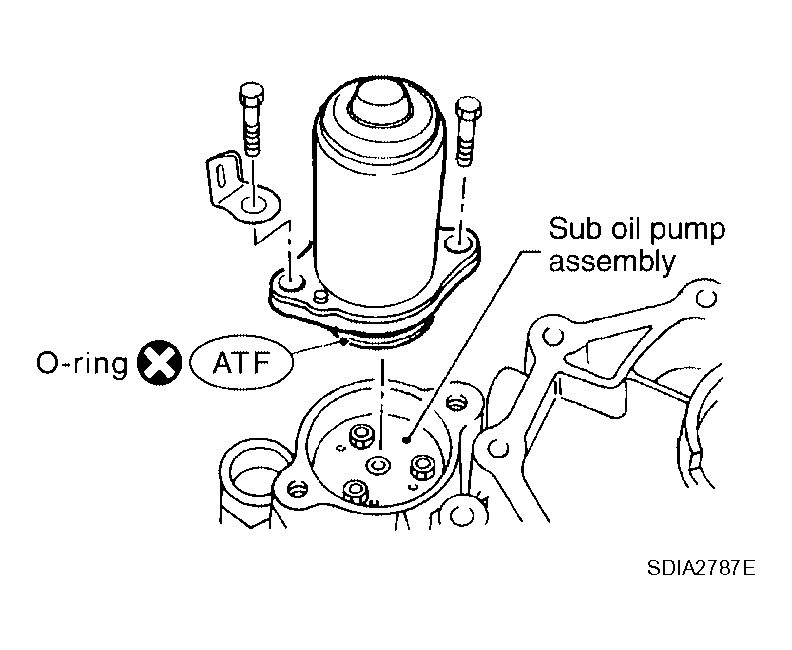 Sub oil pump assembly

O-ring ATF

SDIA2787E