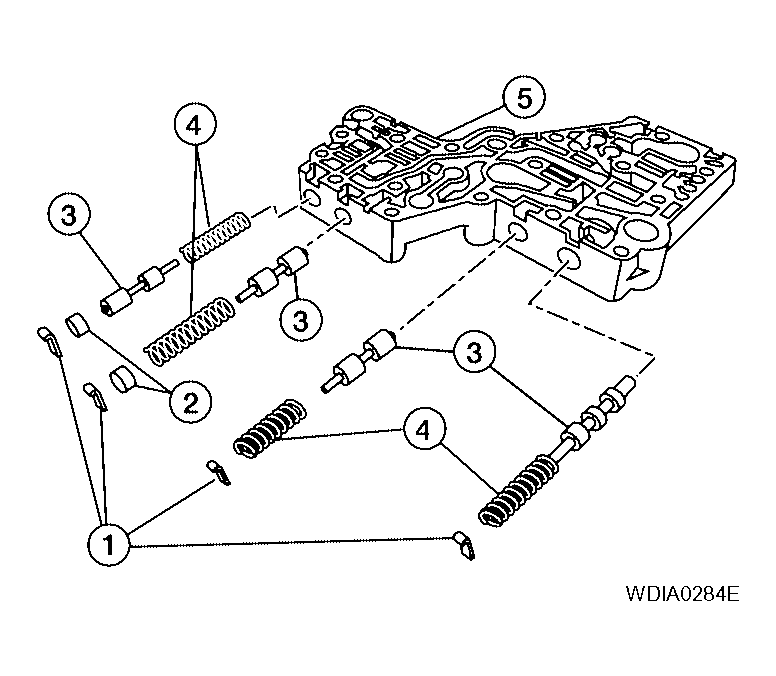 5
4
3
3
2
3
4
1
WDIA0284E