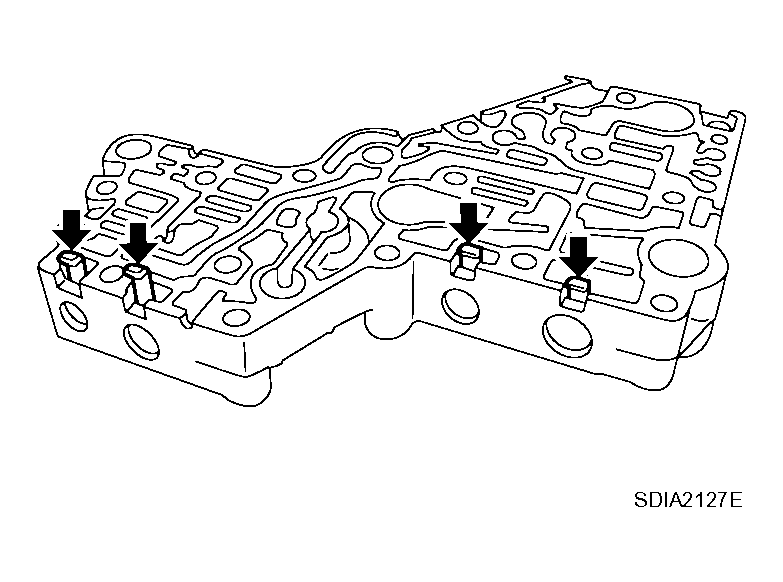 SDIA2127E