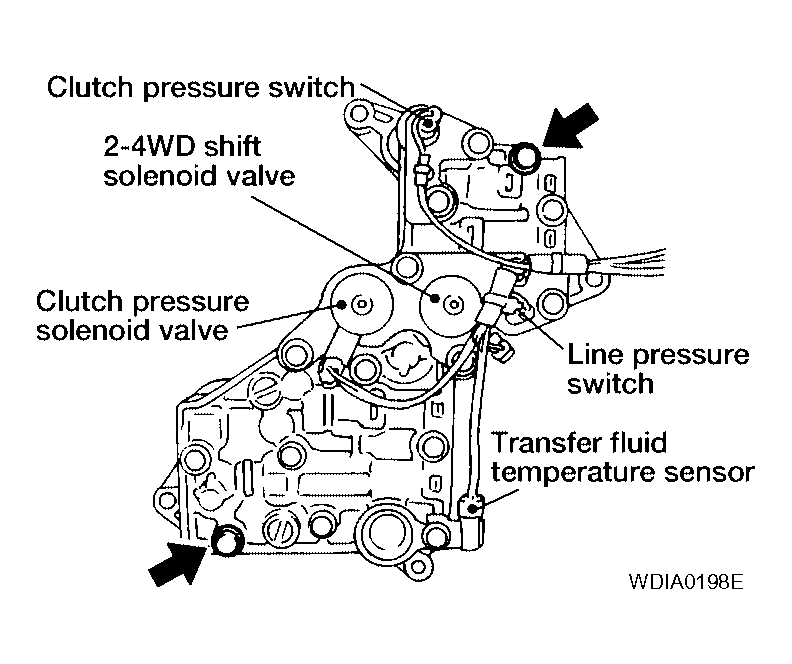 Clutch pressure switch

2-4WD shift solenoid valve

Clutch pressure solenoid valve

Line pressure switch

Transfer fluid temperature sensor

WDIA0198E