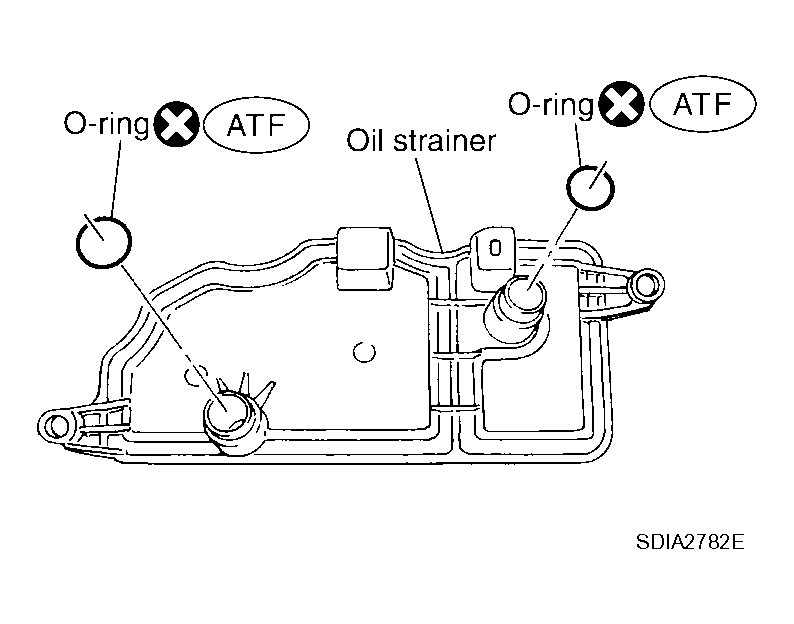 O-ring ATF

Oil strainer

O-ring ATF

SDIA2782E