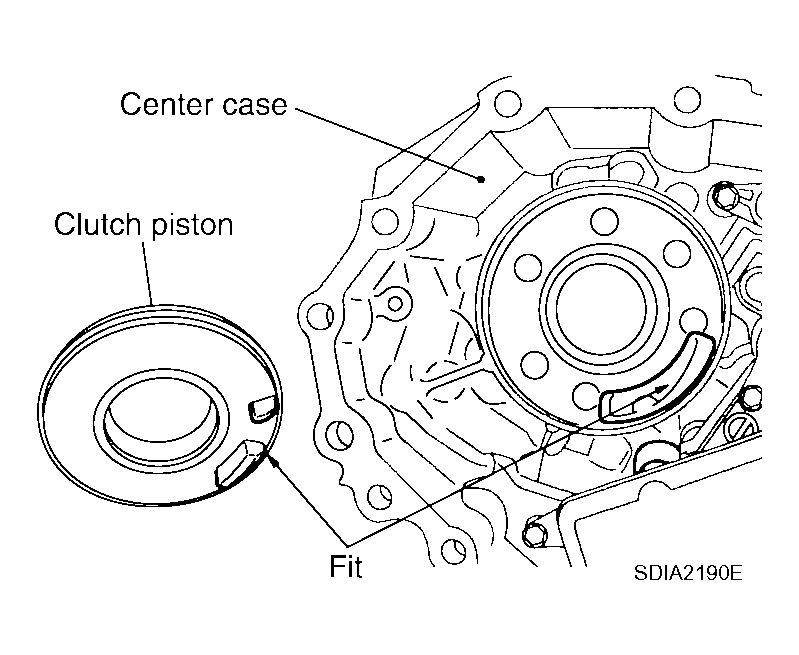 Center case

Clutch piston

Fit

SDIA2190E