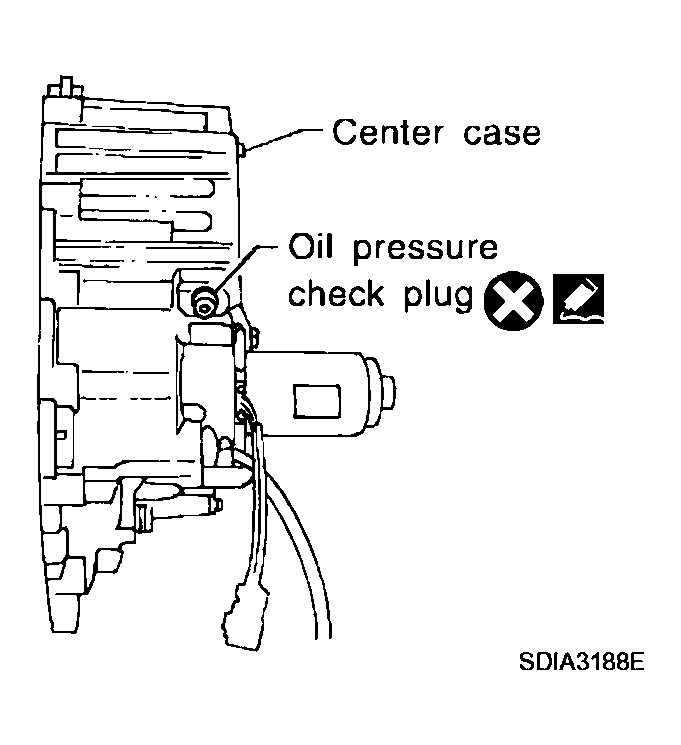 Center case

Oil pressure check plug

SDIA3188E