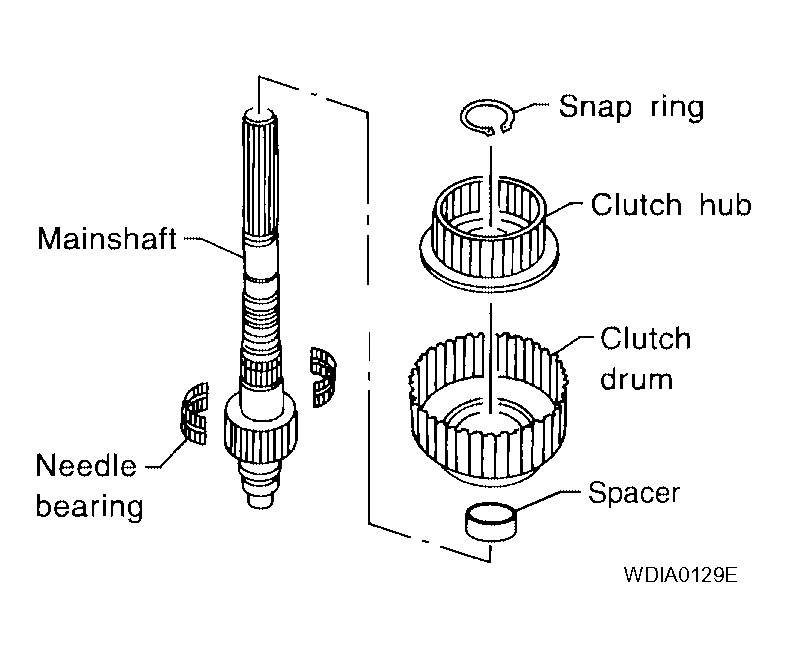 Snap ring

Clutch hub

Mainshaft

Clutch drum

Needle bearing

Spacer

WDIA0129E