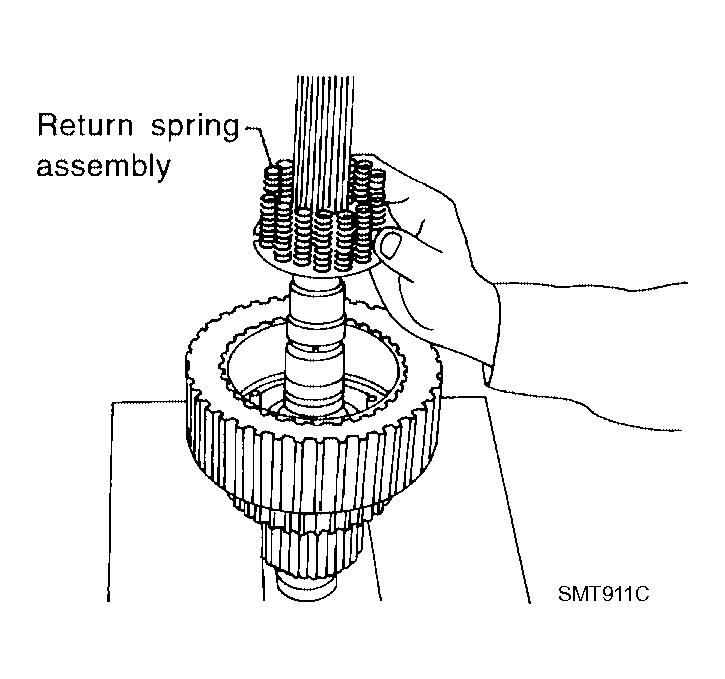 Return spring assembly

SMT911C