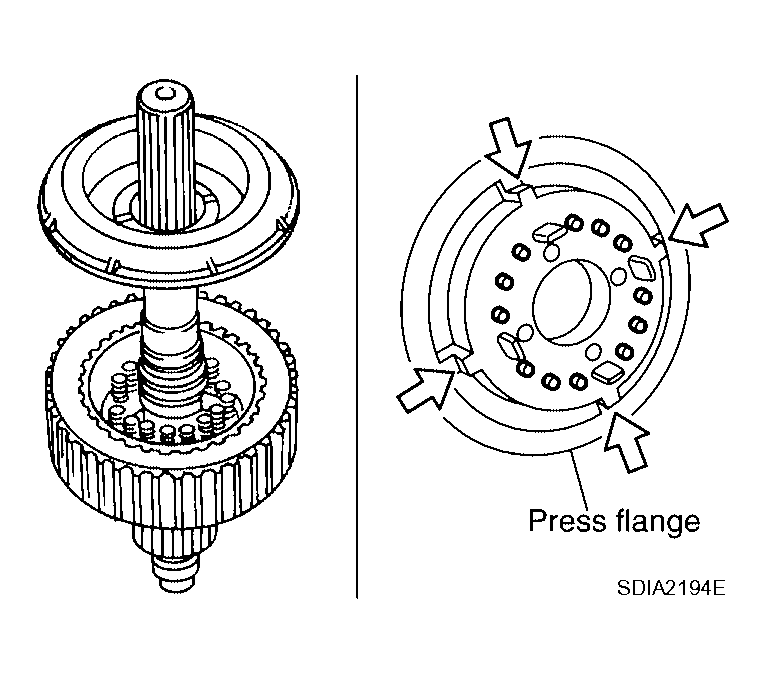 Press flange

SDIA2194E