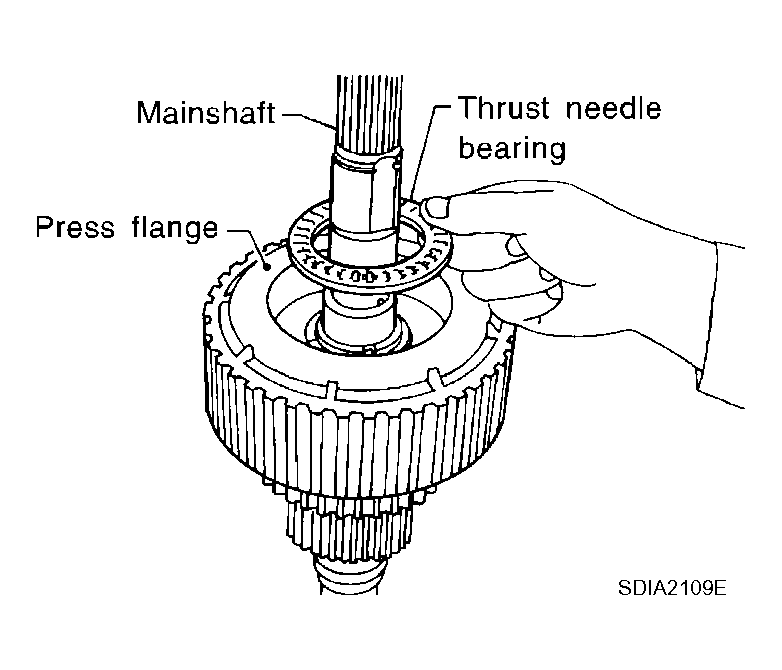 Mainshaft

Thrust needle bearing

Press flange

SDIA2109E