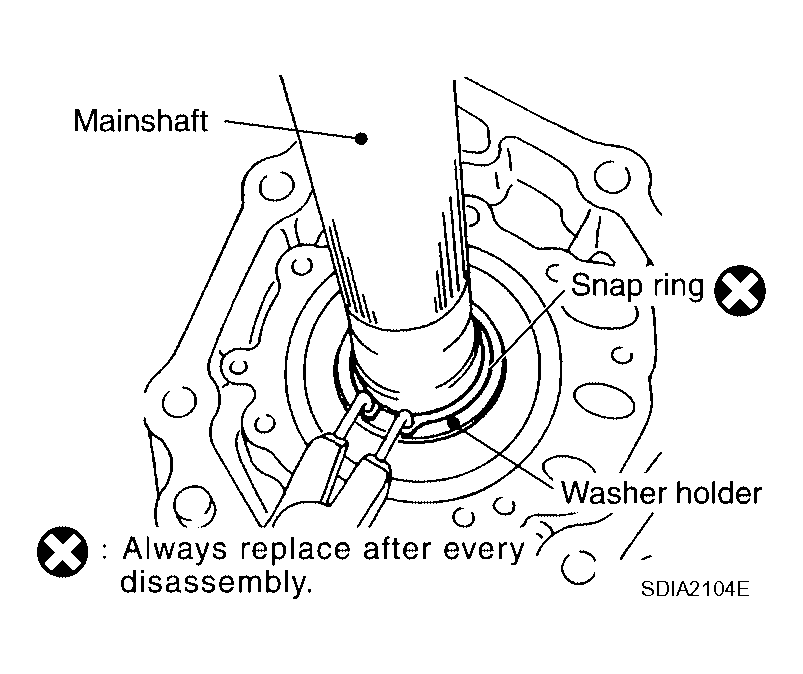 Mainshaft

Snap ring

Washer holder

: Always replace after every disassembly.

SDIA2104E