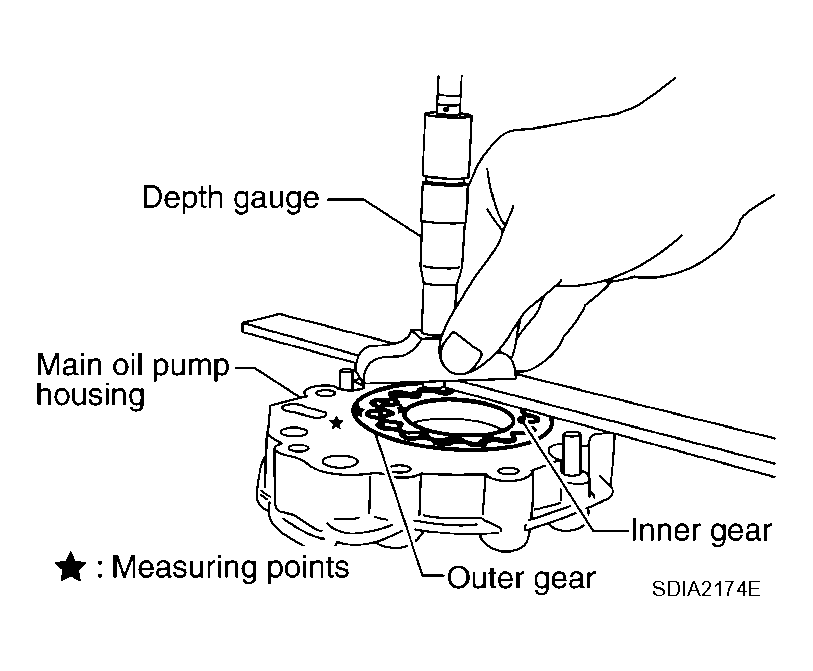 Depth gauge

Main oil pump housing

Inner gear

★ : Measuring points

Outer gear

SDIA2174E