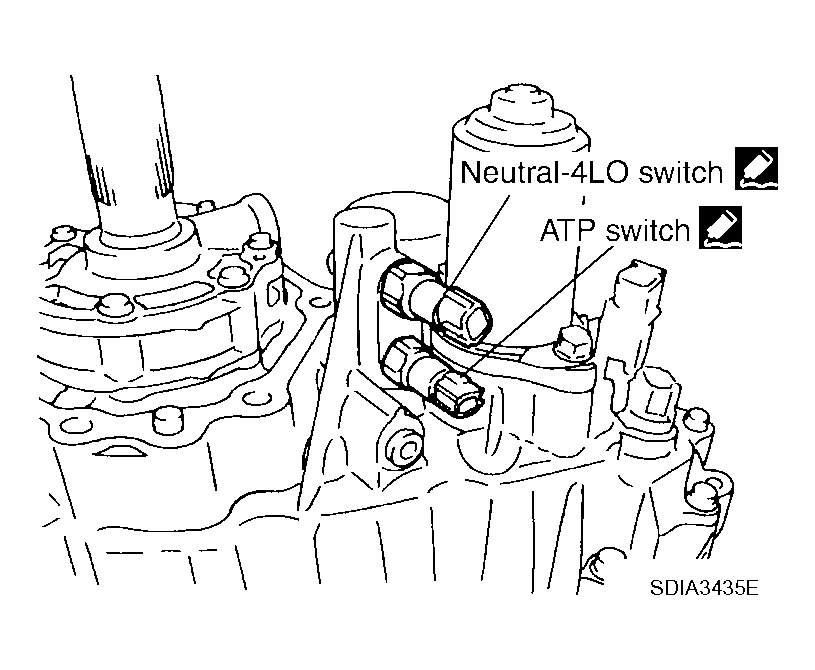 Neutral-4LO switch

ATP switch

SDIA3435E