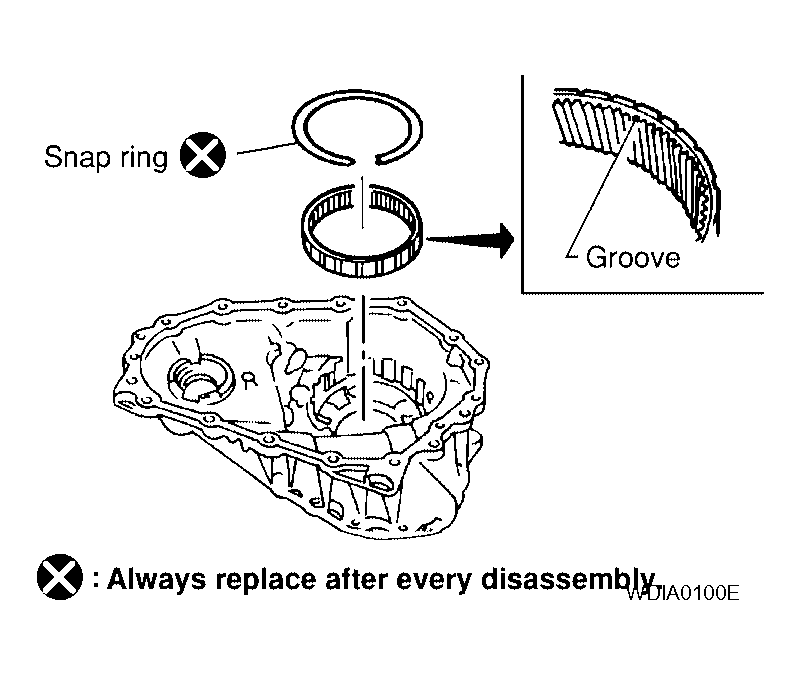 Snap ring

Groove

: Always replace after every disassembly

WDIA0100E