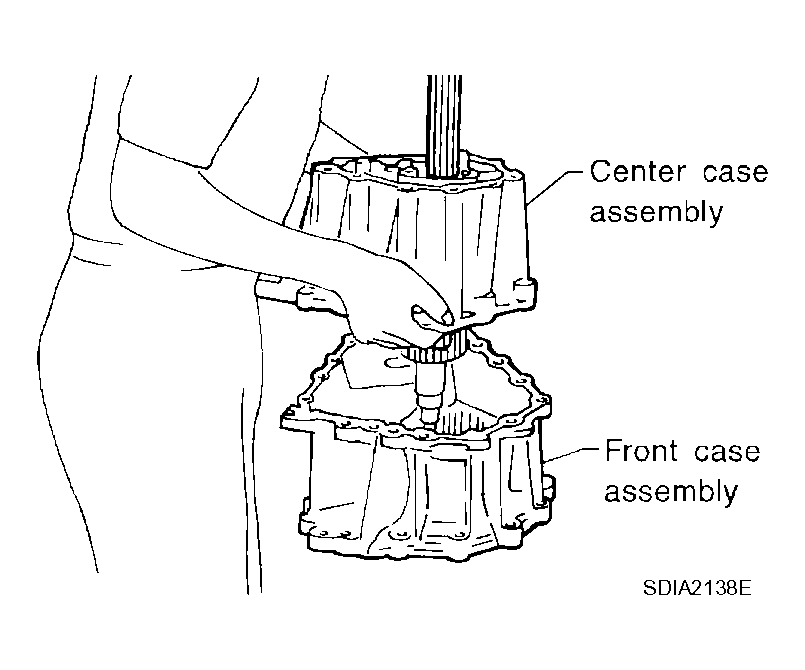 Center case assembly

Front case assembly

SDIA2138E