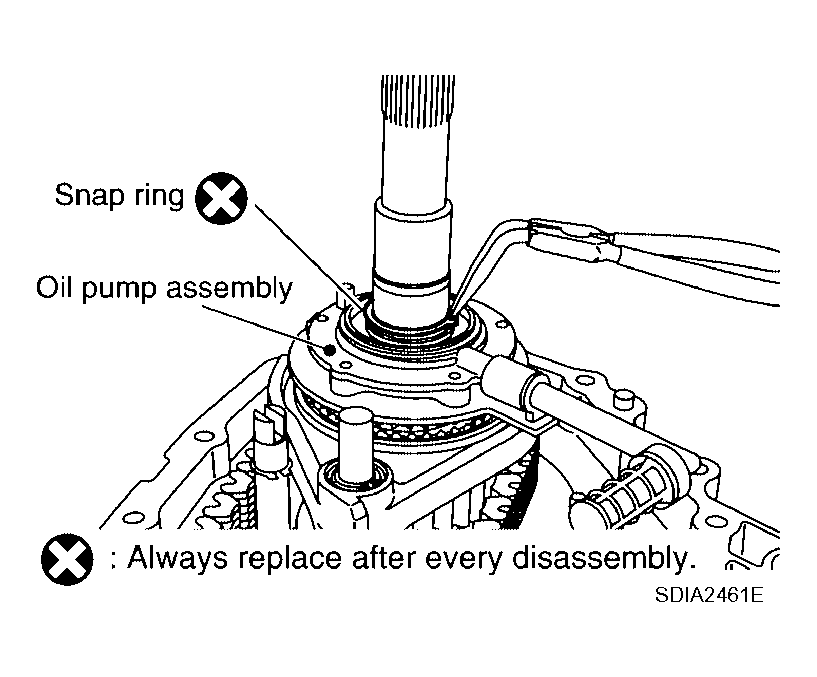 Snap ring

Oil pump assembly

: Always replace after every disassembly.

SDIA2461E