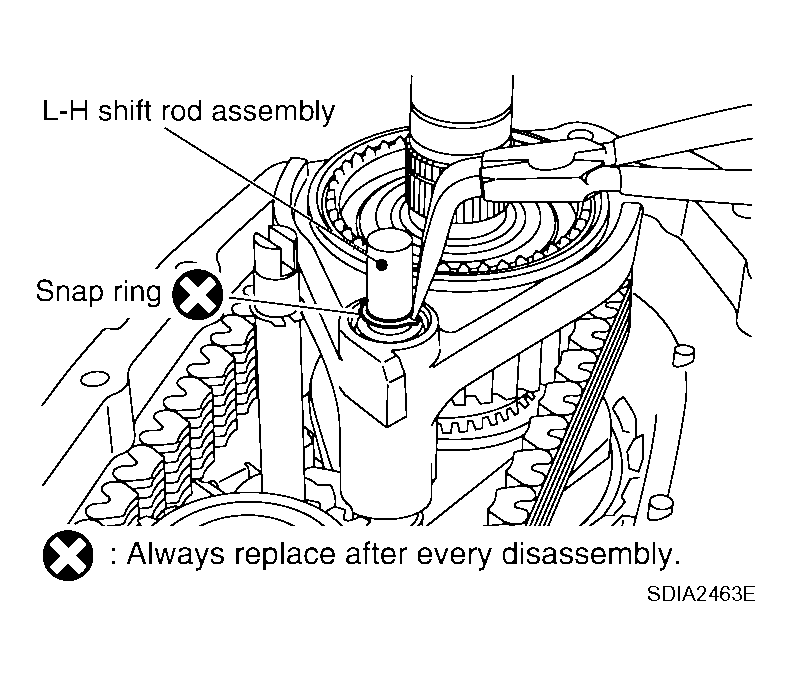 L-H shift rod assembly

Snap ring

: Always replace after every disassembly.

SDIA2463E