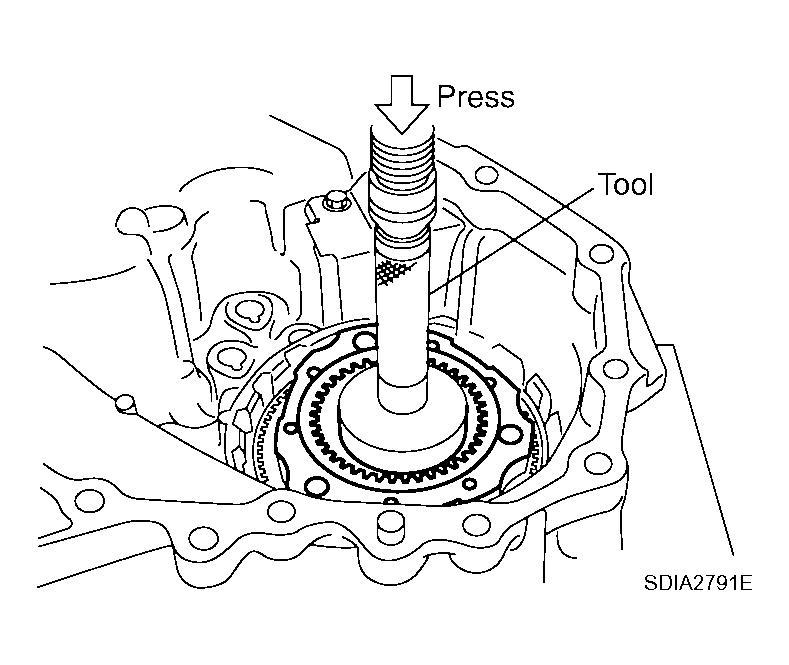 Press

Tool

SDIA2791E