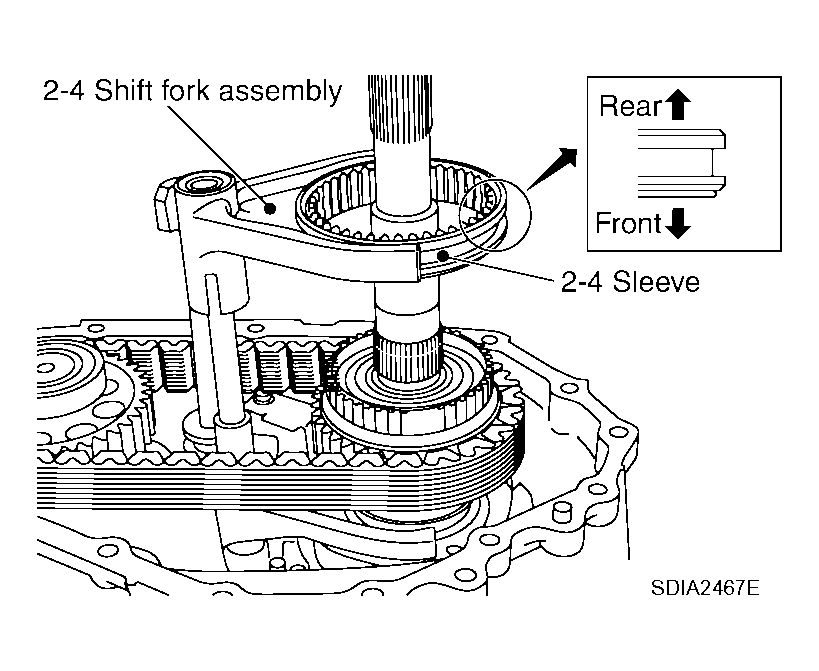 2-4 Shift fork assembly

Rear

Front

2-4 Sleeve

SDIA2467E