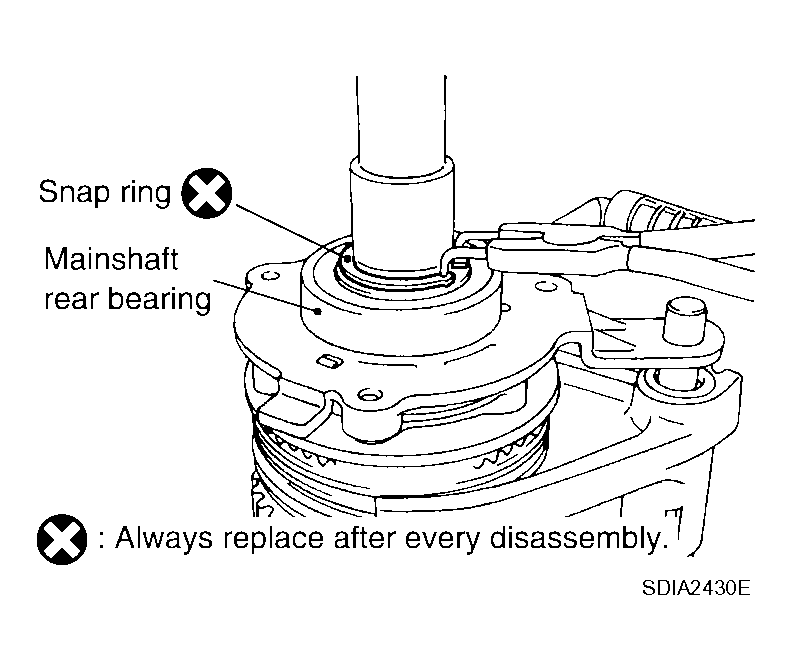 Snap ring

Mainshaft rear bearing

: Always replace after every disassembly.

SDIA2430E