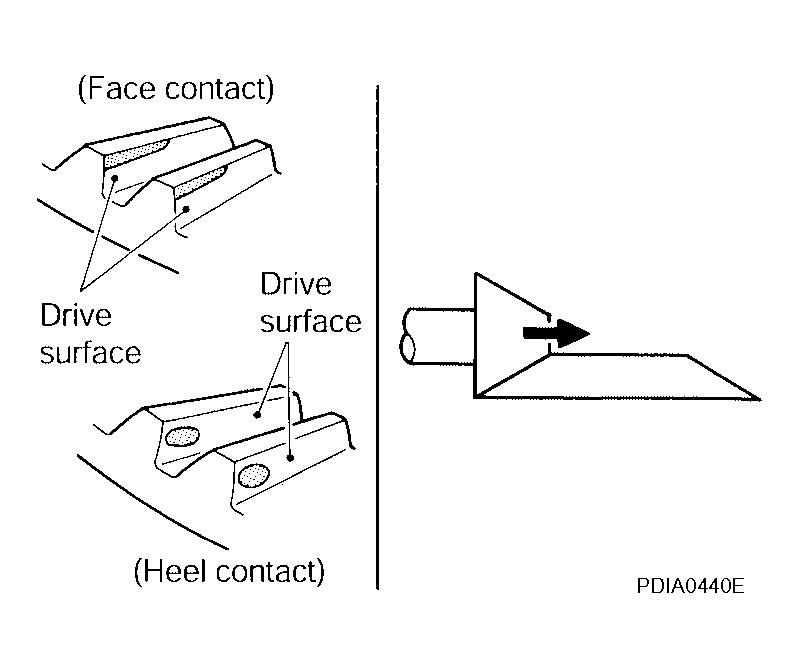 (Face contact)

Drive surface

Drive surface

(Heel contact)

PDIA0440E