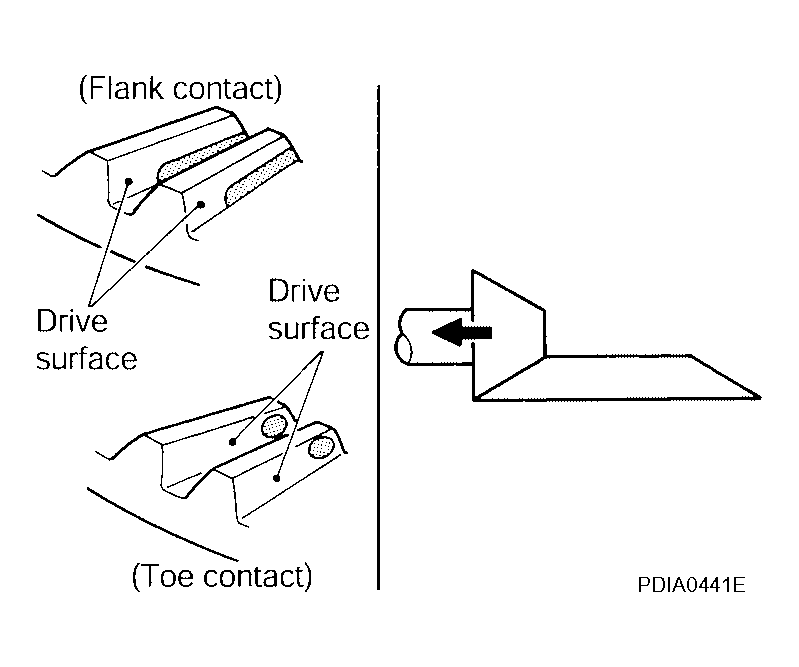 (Flank contact)

Drive surface

Drive surface

(Toe contact)

PDIA0441E