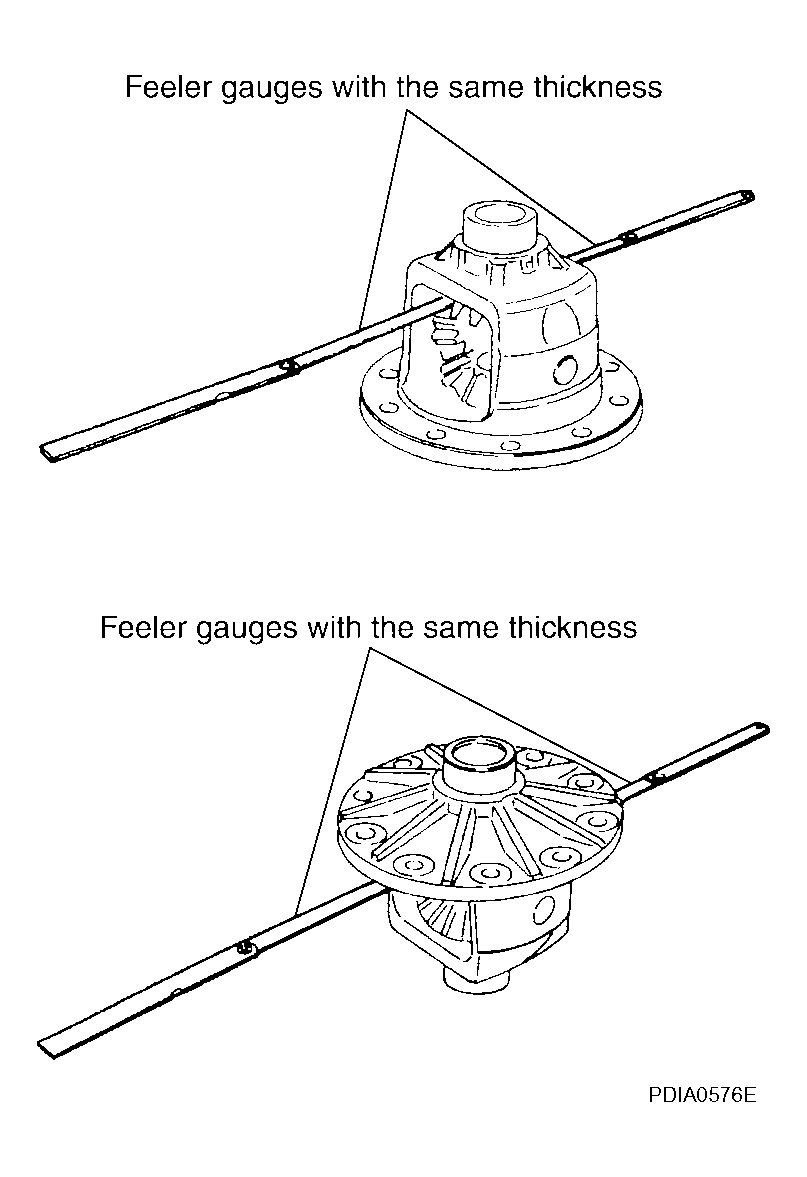 Feeler gauges with the same thickness

Feeler gauges with the same thickness

PDIA0576E