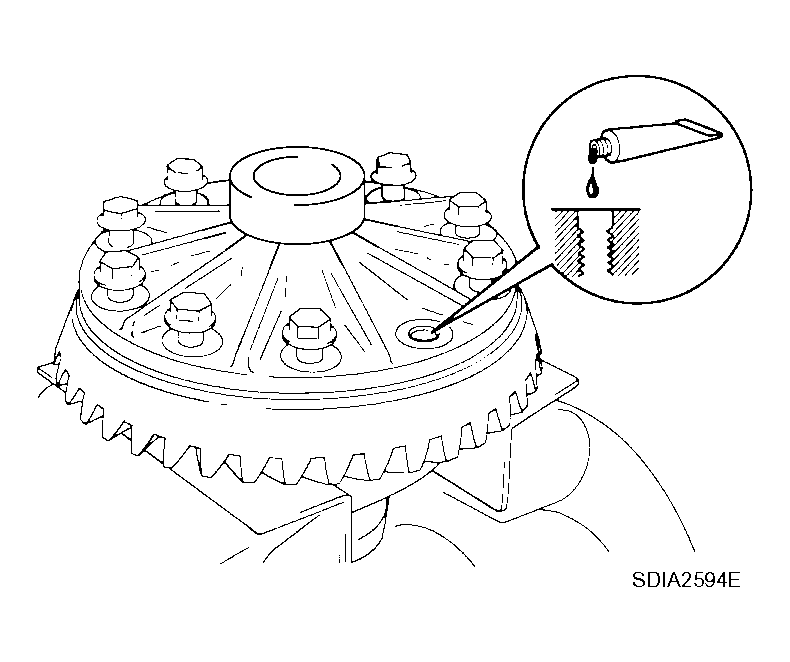 SDIA2594E