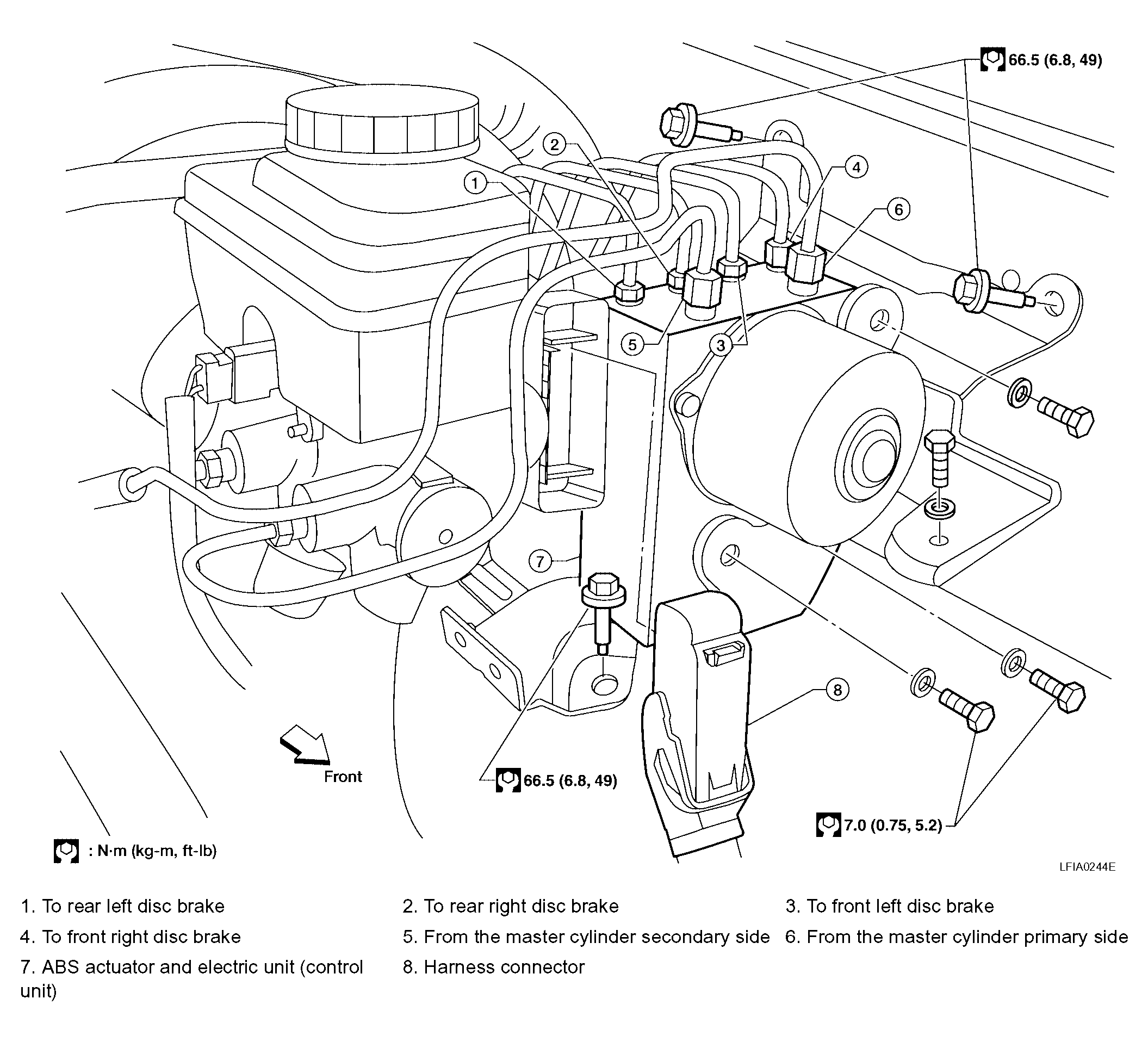 66.5 (6.8, 49)

2

1

4

6

5

3

7

8

Front

66.5 (6.8, 49)

7.0 (0.75, 5.2)

: N·m (kg-m, ft-lb)

LFIA0244E

1. To rear left disc brake
2. To rear right disc brake
3. To front left disc brake
4. To front right disc brake
5. From the master cylinder secondary side
6. From the master cylinder primary side
7. ABS actuator and electric unit (control unit)
8. Harness connector