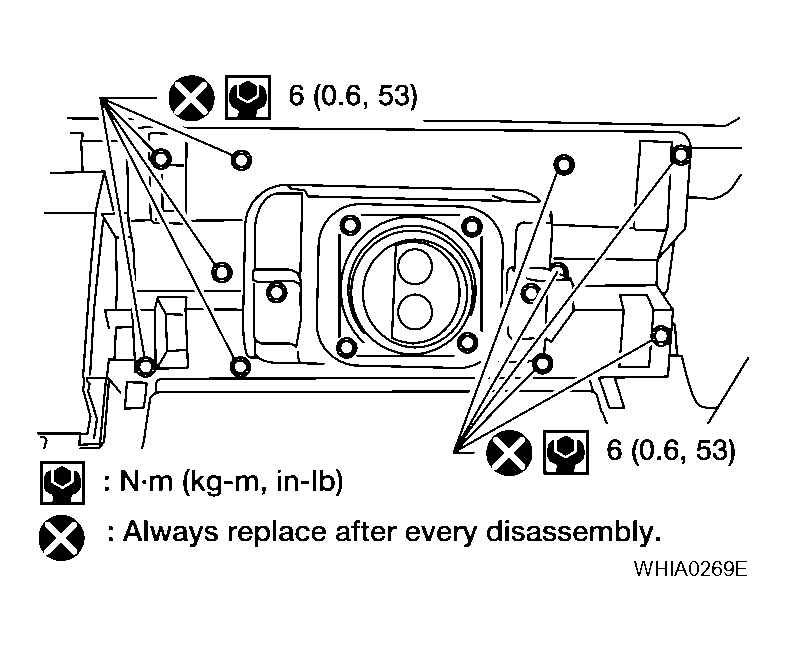 6 (0.6, 53)

6 (0.6, 53)

: N·m (kg-m, in-lb)

: Always replace after every disassembly.

WHIA0269E