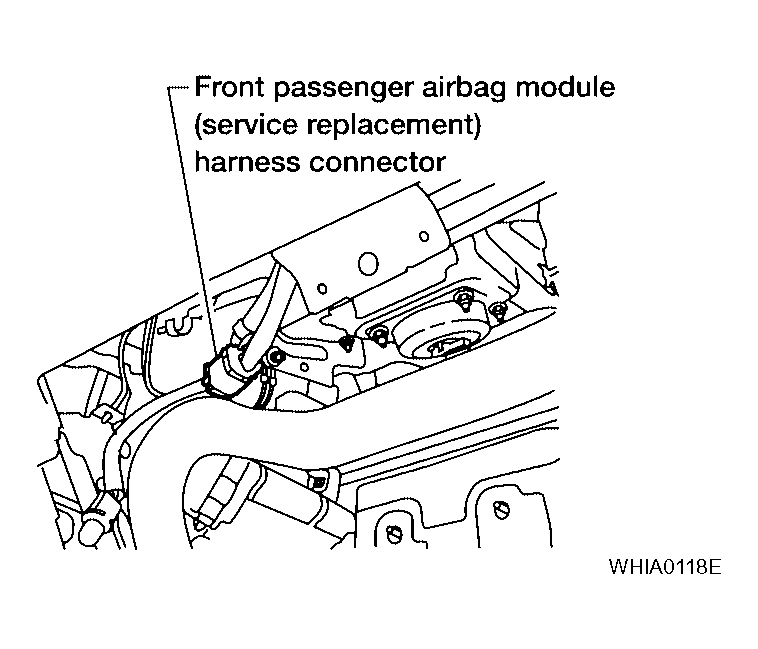 Front passenger airbag module
(service replacement)
harness connector

WHIA0118E