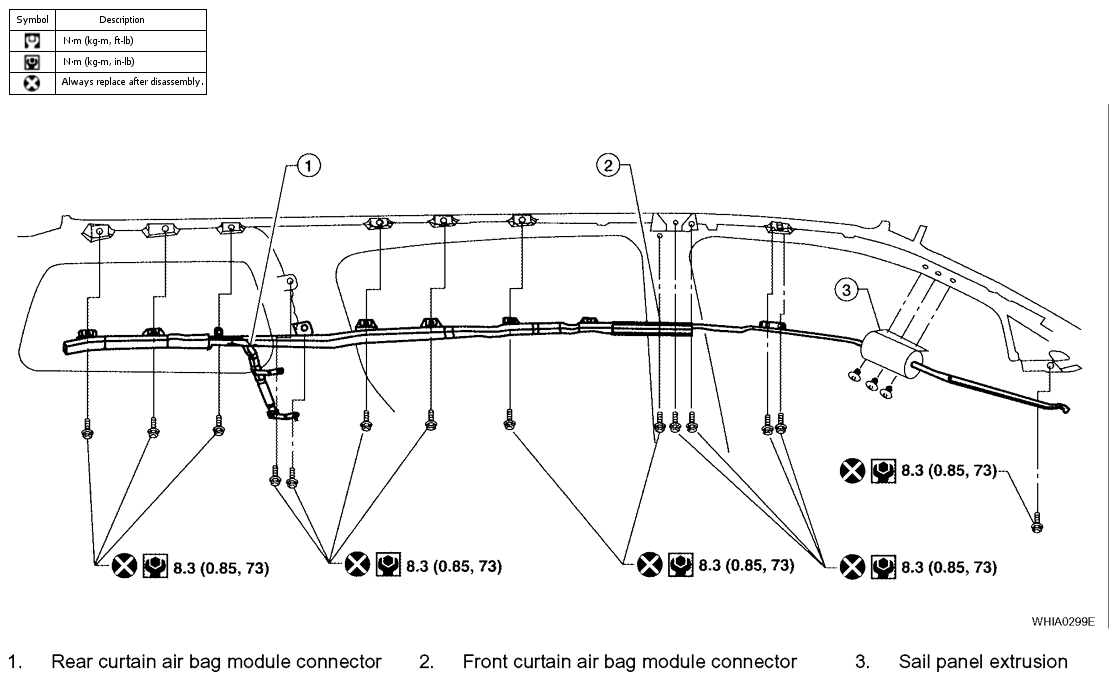 | Symbol | Description |
|---|---|
| | N·m (kg-m, ft-lb) |
| | N·m (kg-m, in-lb) |
| | Always replace after disassembly. |

1

2

3

8.3 (0.85, 73)

8.3 (0.85, 73)

8.3 (0.85, 73)

8.3 (0.85, 73)

8.3 (0.85, 73)

WHIA0299E

1. Rear curtain air bag module connector 2. Front curtain air bag module connector 3. Sail panel extrusion