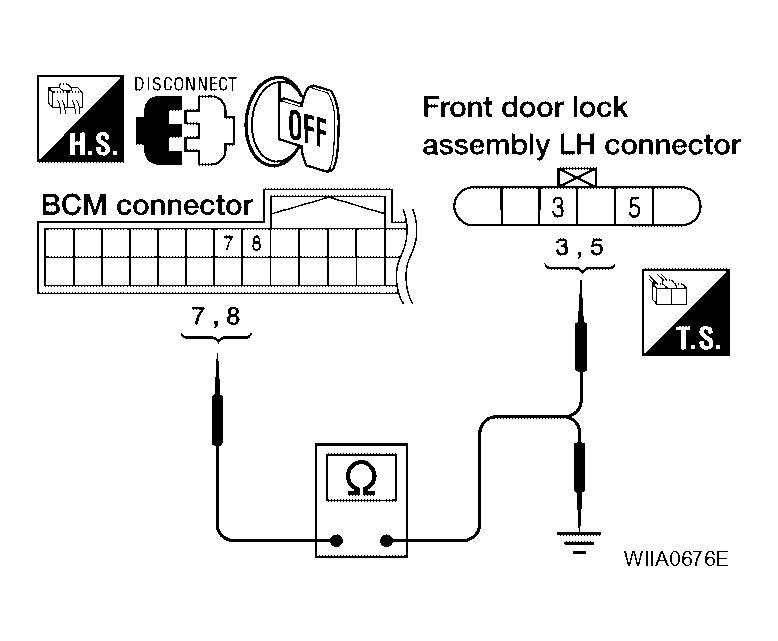 H.S.

DISCONNECT

OFF

Front door lock assembly LH connector

BCM connector

7 8

3 5

3 , 5

7 , 8

T.S.

Ω

WIIA0676E