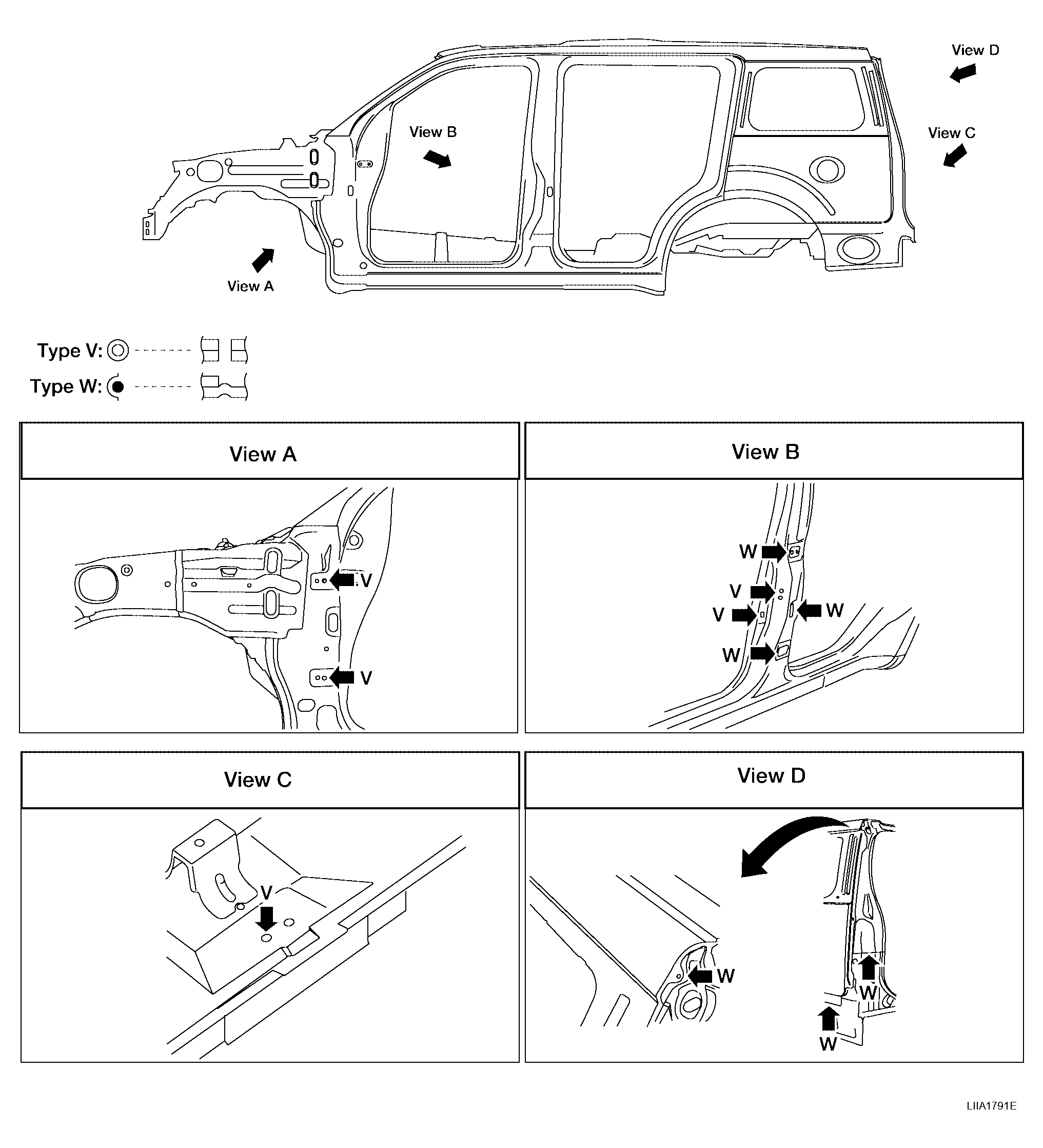 View D

View B

View C

View A

Type V:

Type W:

View A

V

V

View B

W

V

V

W

W

View C

V

View D

W

W

W

LIIA1791E