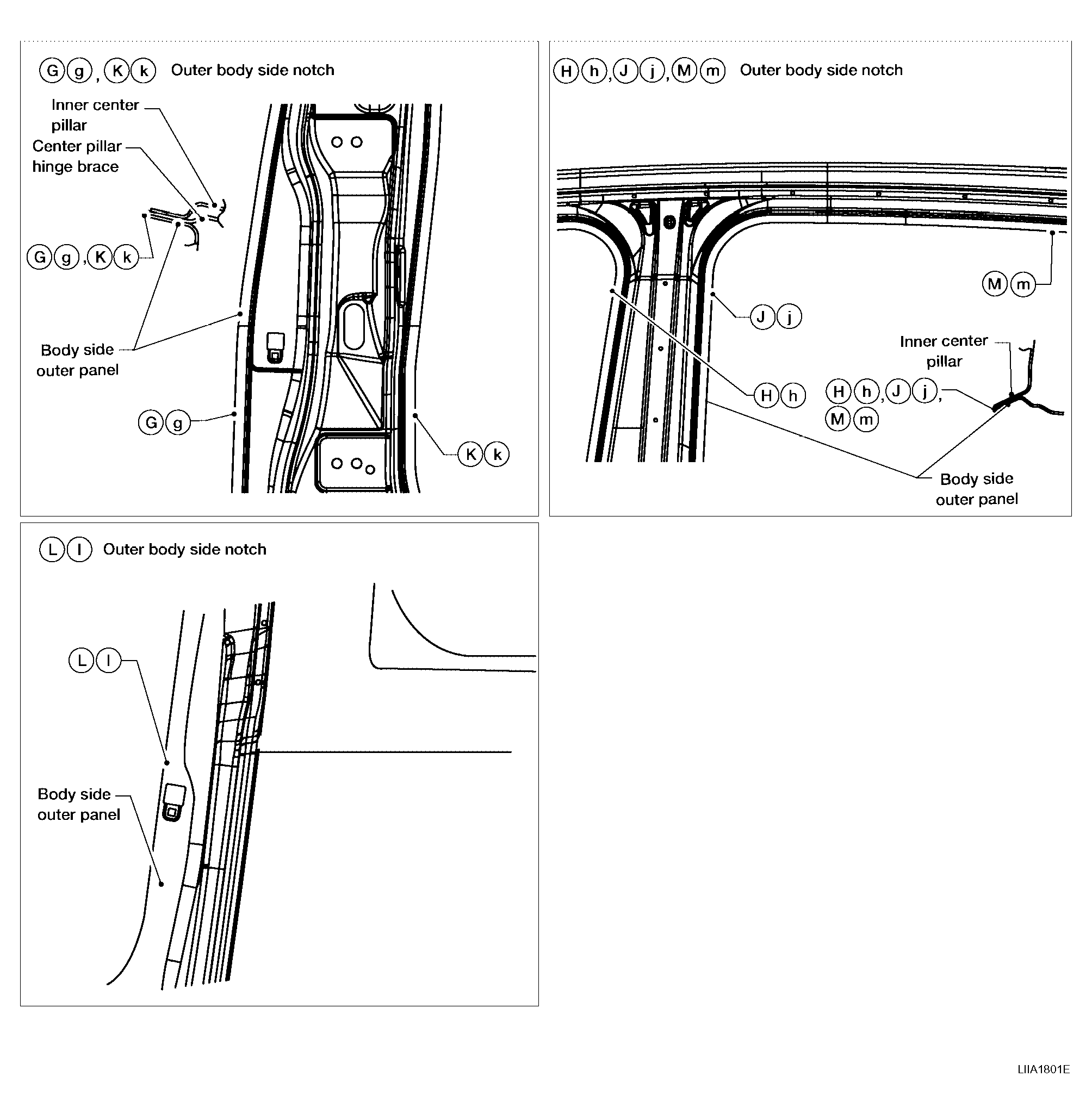 G g , K k Outer body side notch

Inner center pillar

Center pillar hinge brace

G g , K k

Body side outer panel

G g

K k

H h , J j , M m Outer body side notch

M m

J j

Inner center pillar

H h

H h , J j , M m

Body side outer panel

L l Outer body side notch

L l

Body side outer panel

LIIA1801E