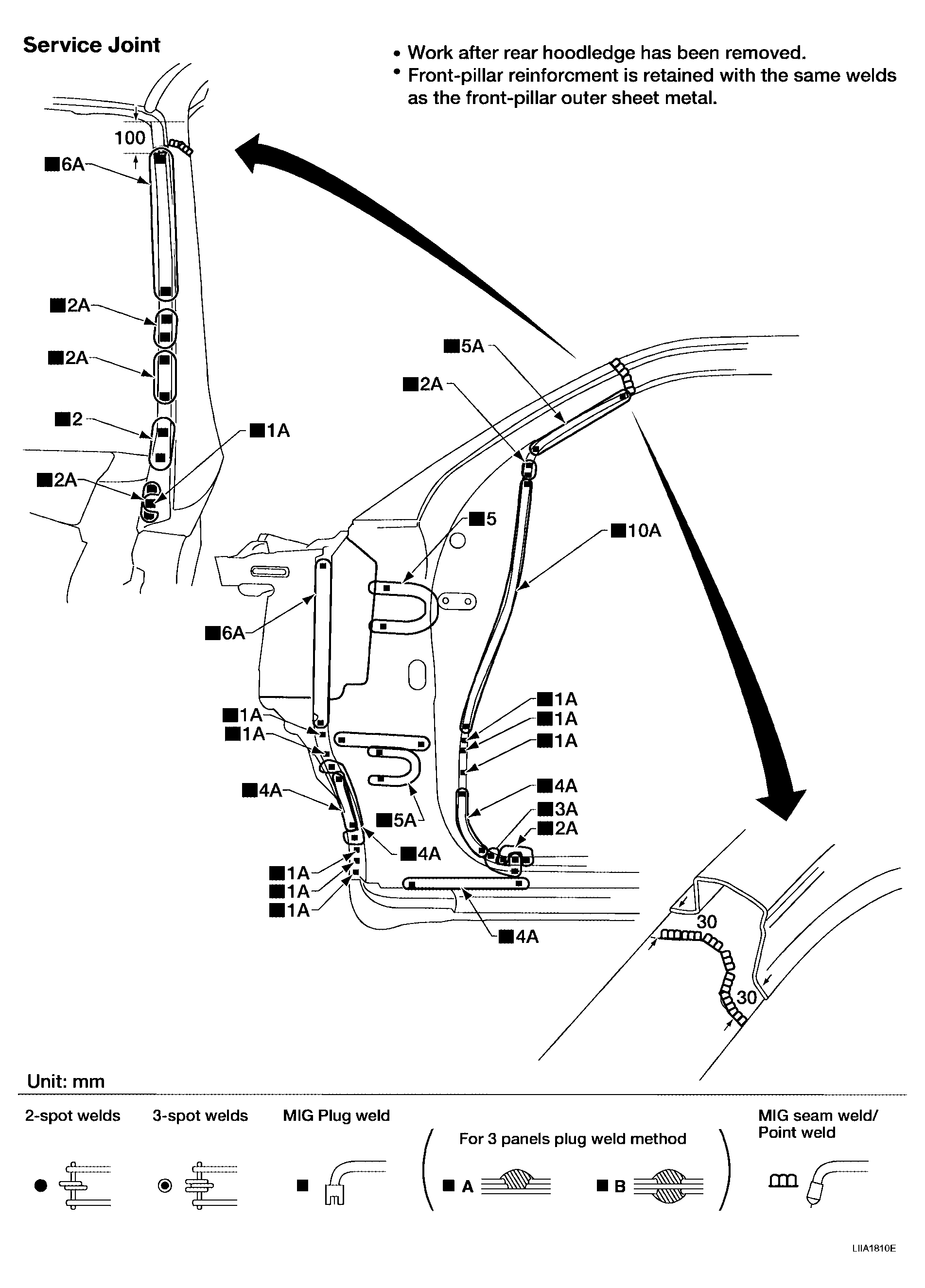 Service Joint

• Work after rear hoodledge has been removed.
• Front-pillar reinforcment is retained with the same welds as the front-pillar outer sheet metal.

100
■6A
■2A
■2A
■2
■1A
■2A

■5A
■2A
■5
■10A
■6A
■1A
■1A
■1A
■1A
■1A
■4A
■4A
■3A
■2A
■5A
■4A
■1A
■1A
■1A
■4A

30
30

Unit: mm

2-spot welds
3-spot welds
MIG Plug weld
For 3 panels plug weld method
■ A
■ B
MIG seam weld/ Point weld

LIIA1810E