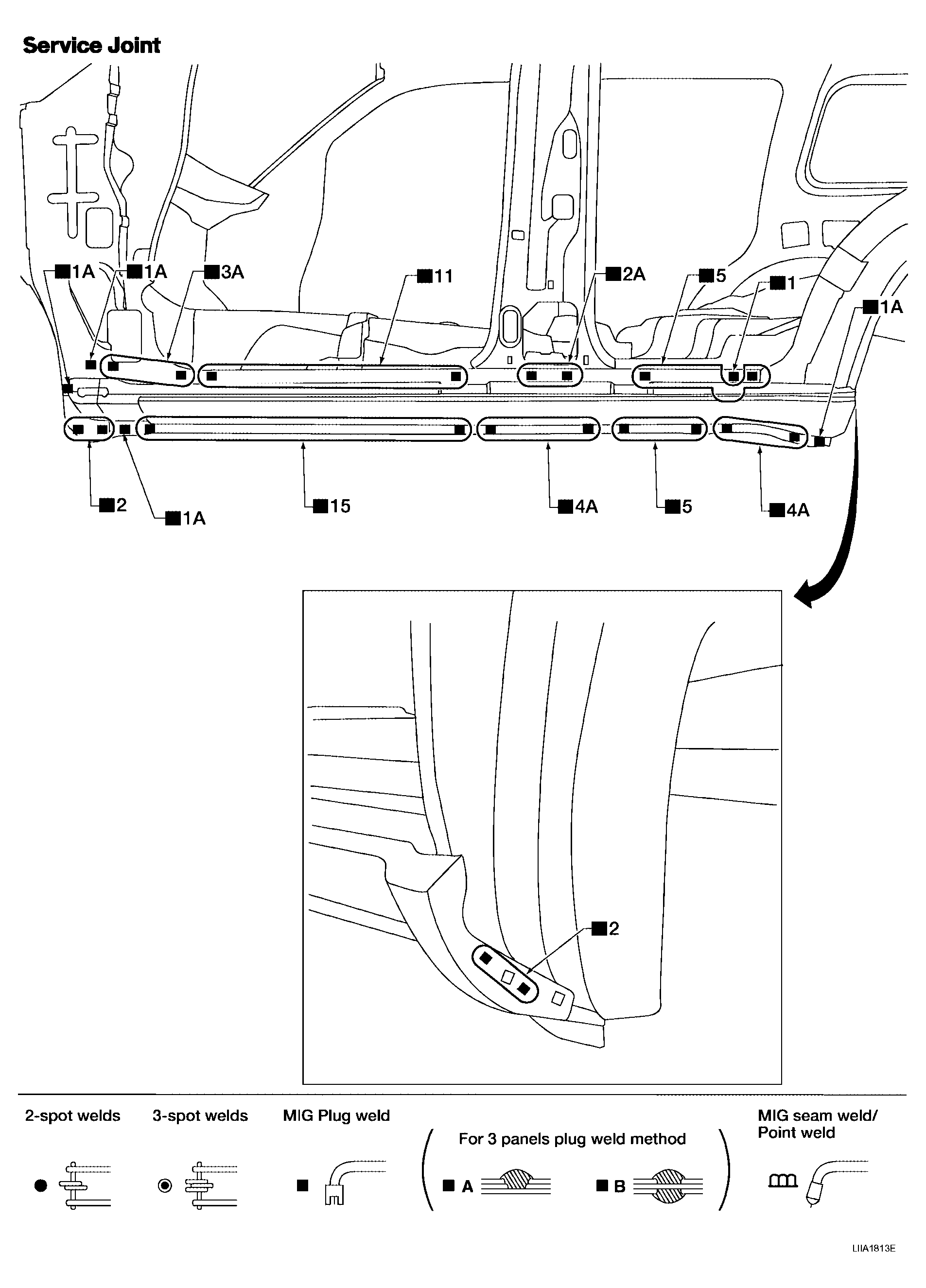 Service Joint

■1A ■1A ■3A ■11 ■2A ■5 ■1 ■1A

■2 ■1A ■15 ■4A ■5 ■4A

■2

2-spot welds

3-spot welds

MIG Plug weld

For 3 panels plug weld method

■ A

■ B

MIG seam weld/ Point weld

LIIA1813E