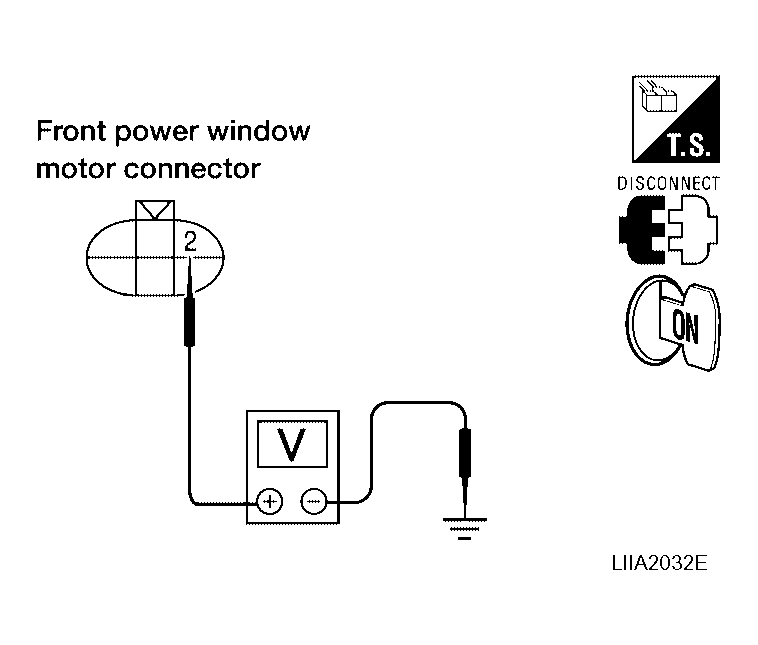 Front power window motor connector

2

V

+

−

T.S.

DISCONNECT

ON

LIIA2032E