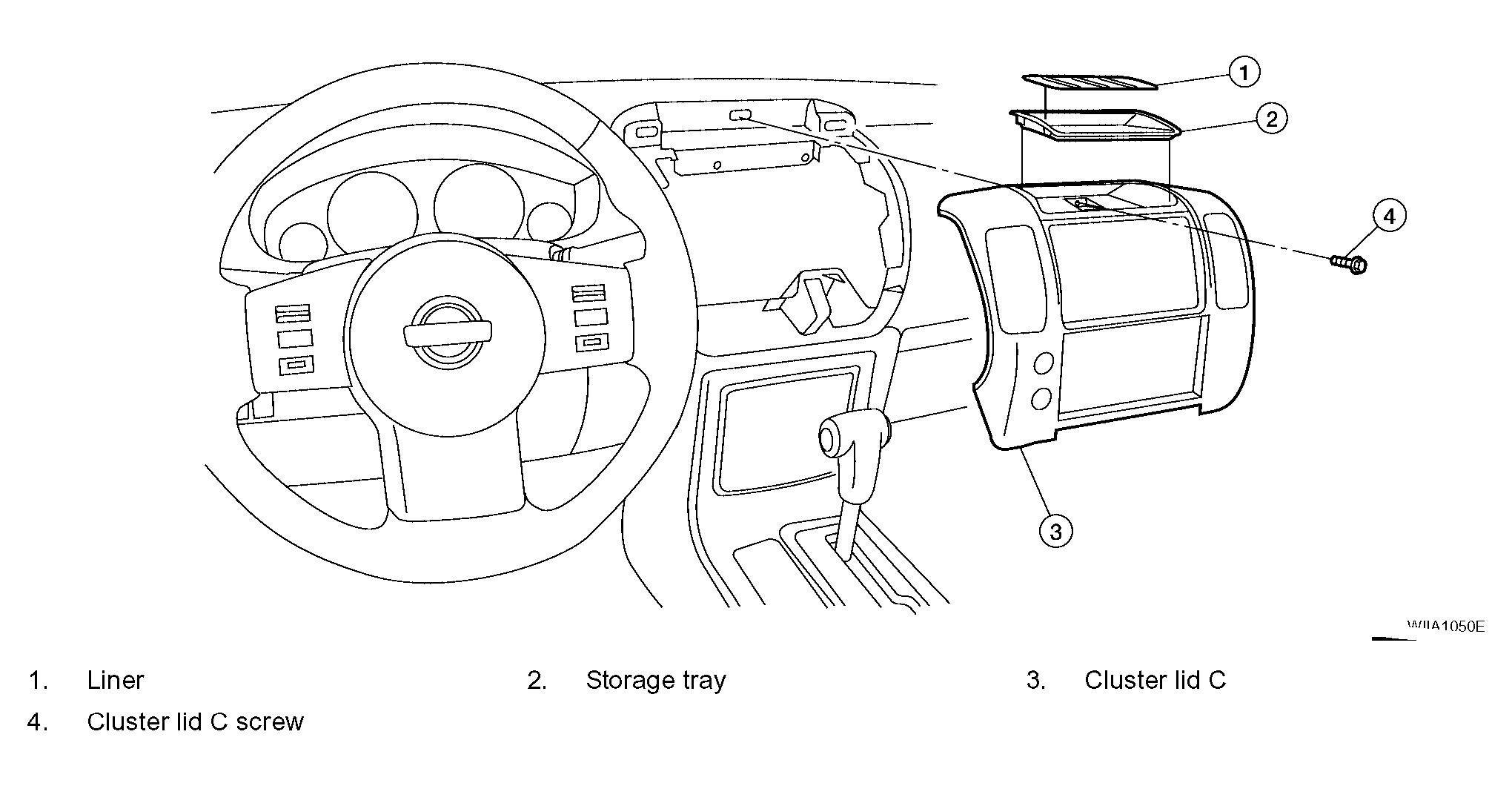 1
2
4
3

WIIA1050E

1. Liner
2. Storage tray
3. Cluster lid C
4. Cluster lid C screw